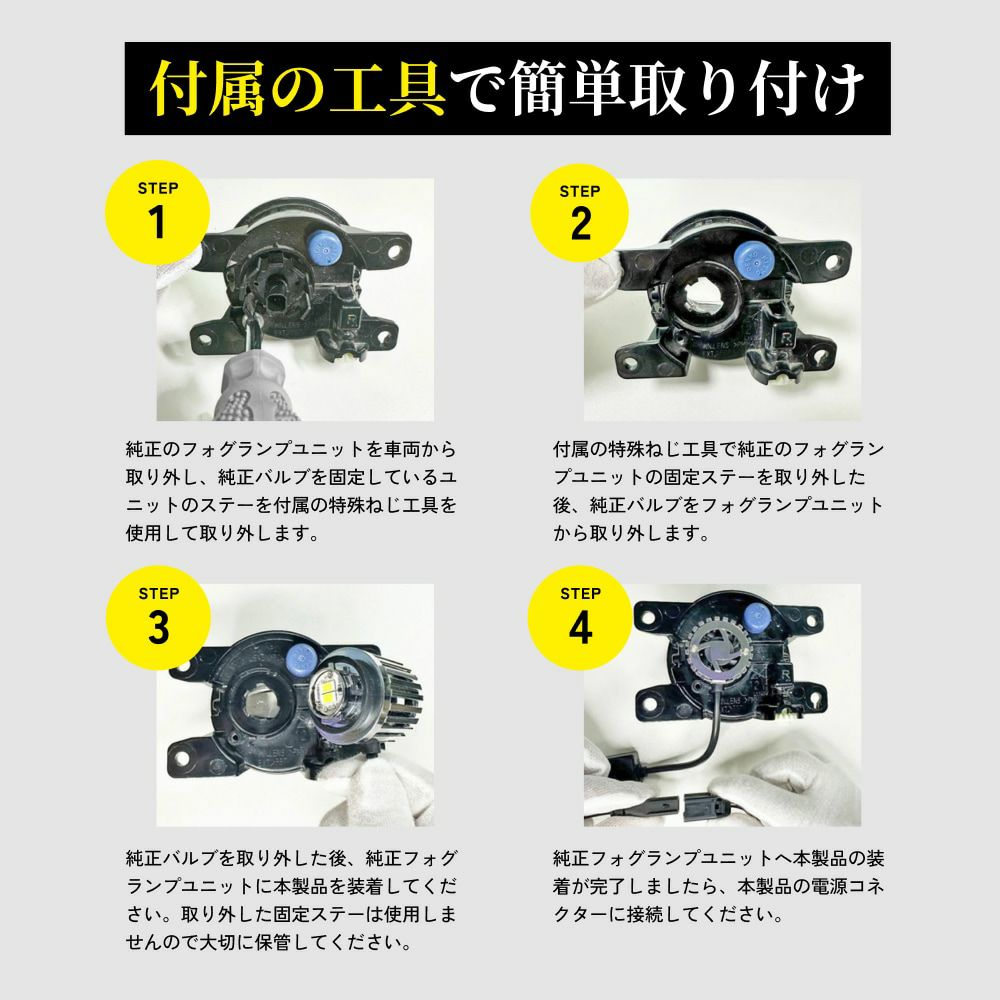 付属の工具で簡単取り付け

STEP
1

純正のフォグランプユニットを車両から取り外し、純正バルブを固定しているユニットのステーを付属の特殊ねじ工具を使用して取り外します。

STEP
2

付属の特殊ねじ工具で純正のフォグランプユニットの固定ステーを取り外した後、純正バルブをフォグランプユニットから取り外します。

STEP
3

純正バルブを取り外した後、純正フォグランプユニットに本製品を装着してください。取り外した固定ステーは使用しませんので大切に保管してください。

STEP
4

純正フォグランプユニットへ本製品の装着が完了しましたら、本製品の電源コネクターに接続してください。