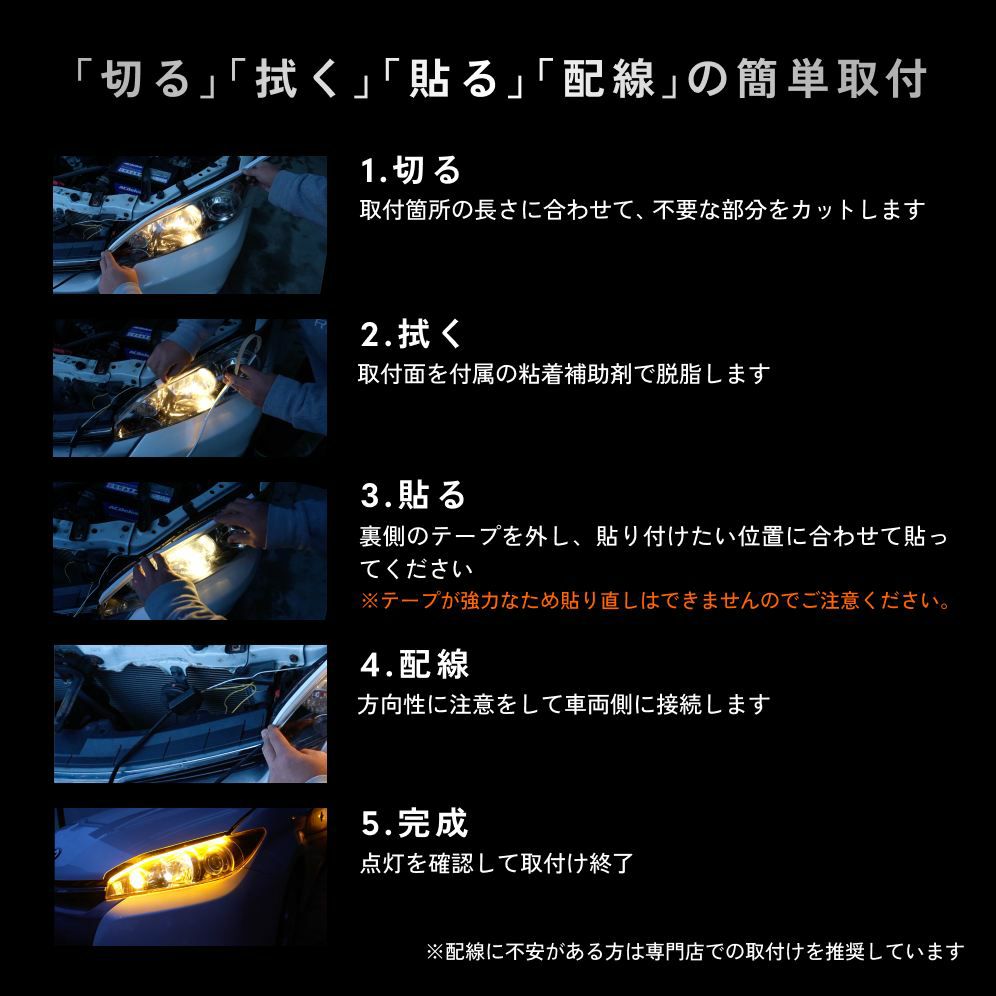 「切る」「拭く」「貼る」「配線」の簡単取付

1.切る
取付箇所の長さに合わせて、不要な部分をカットします

2.拭く
取付面を付属の粘着補助剤で脱脂します

3.貼る
裏側のテープを外し、貼り付けたい位置に合わせて貼ってください
※テープが強力なため貼り直しはできませんのでご注意ください。

4.配線
方向性に注意をして車両側に接続します

5.完成
点灯を確認して取付け終了

※配線に不安がある方は専門店での取付けを推奨しています