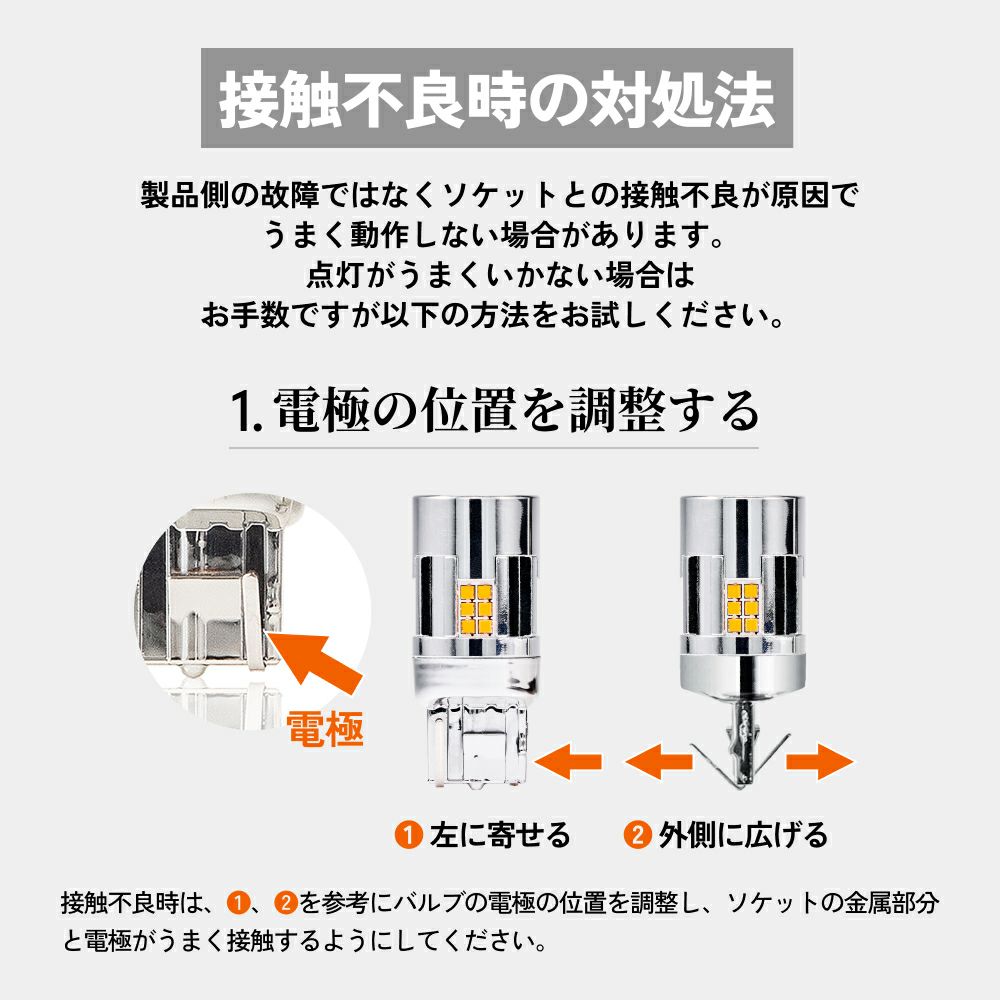 接触不良時の対処法

製品側の故障ではなくソケットとの接触不良が原因でうまく動作しない場合があります。
点灯がうまくいかない場合は
お手数ですが以下の方法をお試しください。

1. 電極の位置を調整する

電極

❶ 左に寄せる
❷ 外側に広げる

接触不良時は、❶、❷を参考にバルブの電極の位置を調整し、ソケットの金属部分と電極がうまく接触するようにしてください。