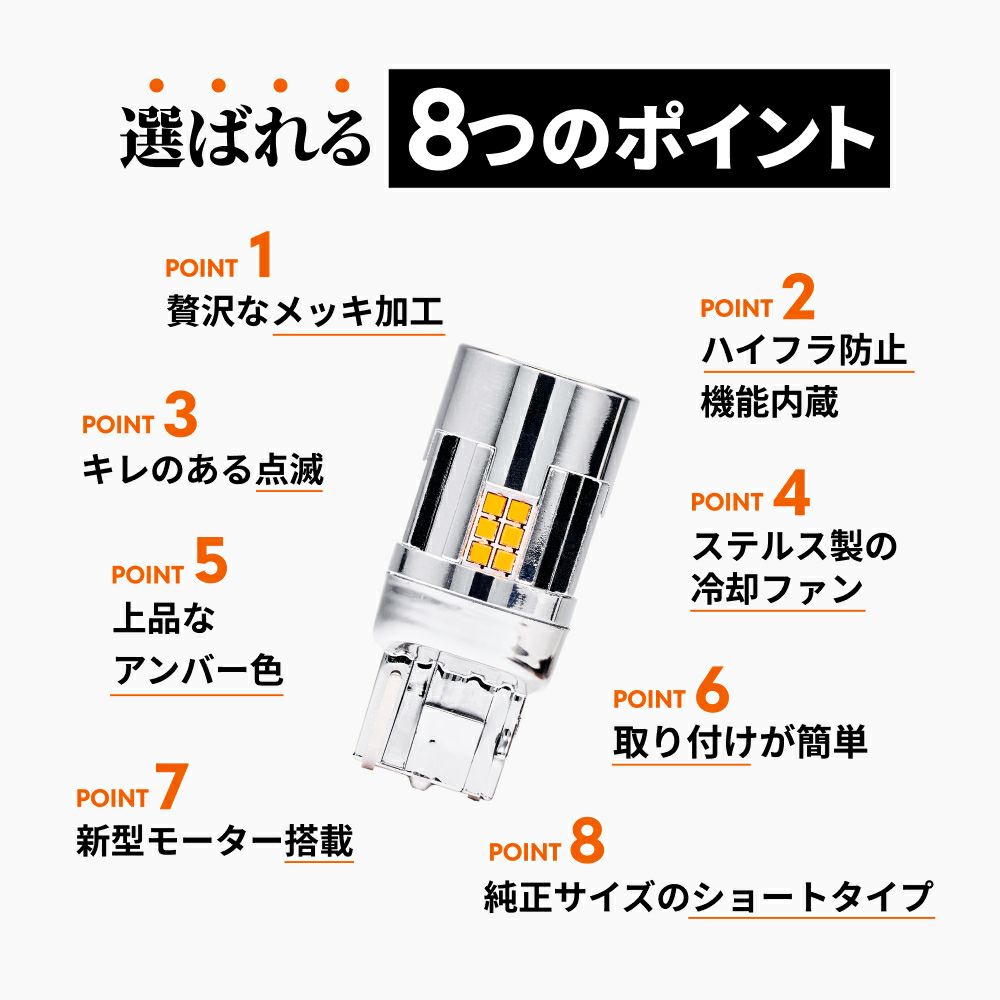 選ばれる 8つのポイント

POINT 1
贅沢なメッキ加工

POINT 2
ハイフラ防止
機能内蔵

POINT 3
キレのある点滅

POINT 4
ステルス製の
冷却ファン

POINT 5
上品な
アンバー色

POINT 6
取り付けが簡単

POINT 7
新型モーター搭載

POINT 8
純正サイズのショートタイプ