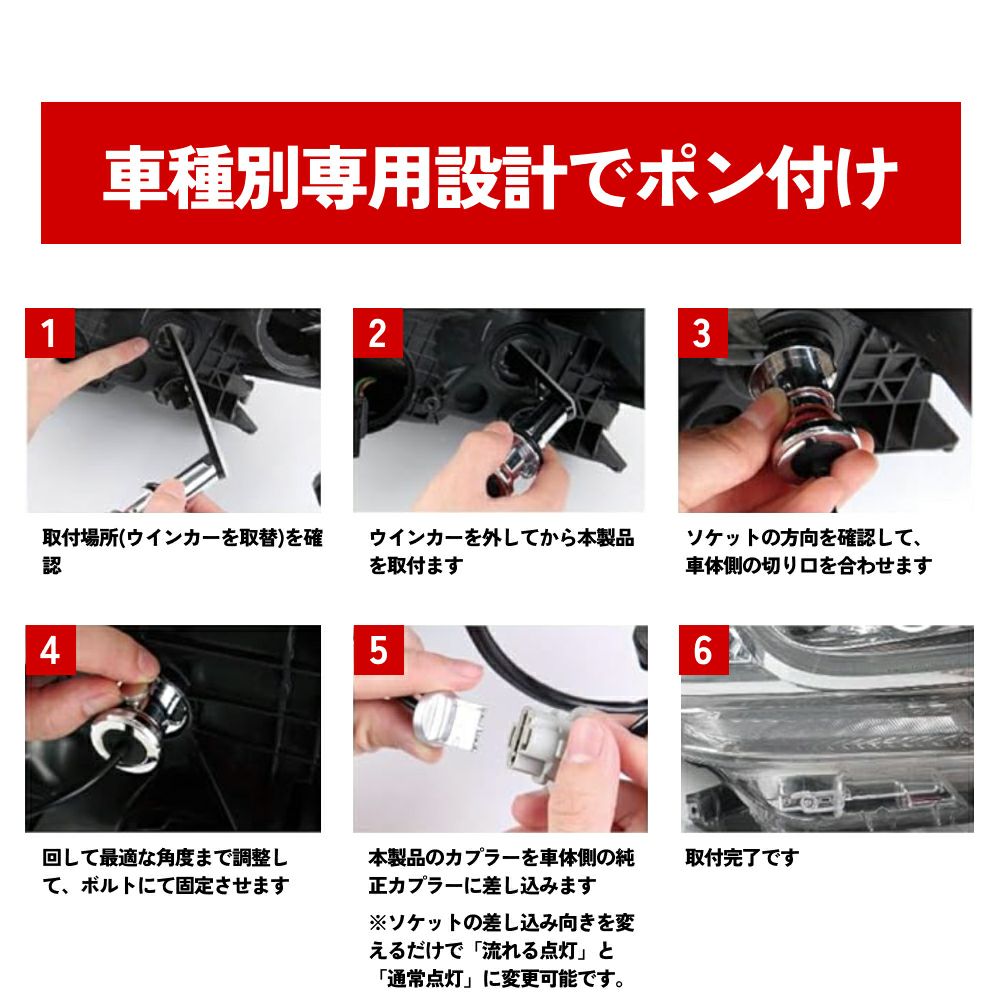 車種別専用設計でポン付け

1
取付場所(ウインカーを取替)を確認

2
ウインカーを外してから本製品を取付ます

3
ソケットの方向を確認して、車体側の切り口を合わせます

4
回して最適な角度まで調整して、ボルトにて固定させます

5
本製品のカプラーを車体側の純正カプラーに差し込みます

※ソケットの差し込み向きを変えるだけで「流れる点灯」と「通常点灯」に変更可能です。

6
取付完了です