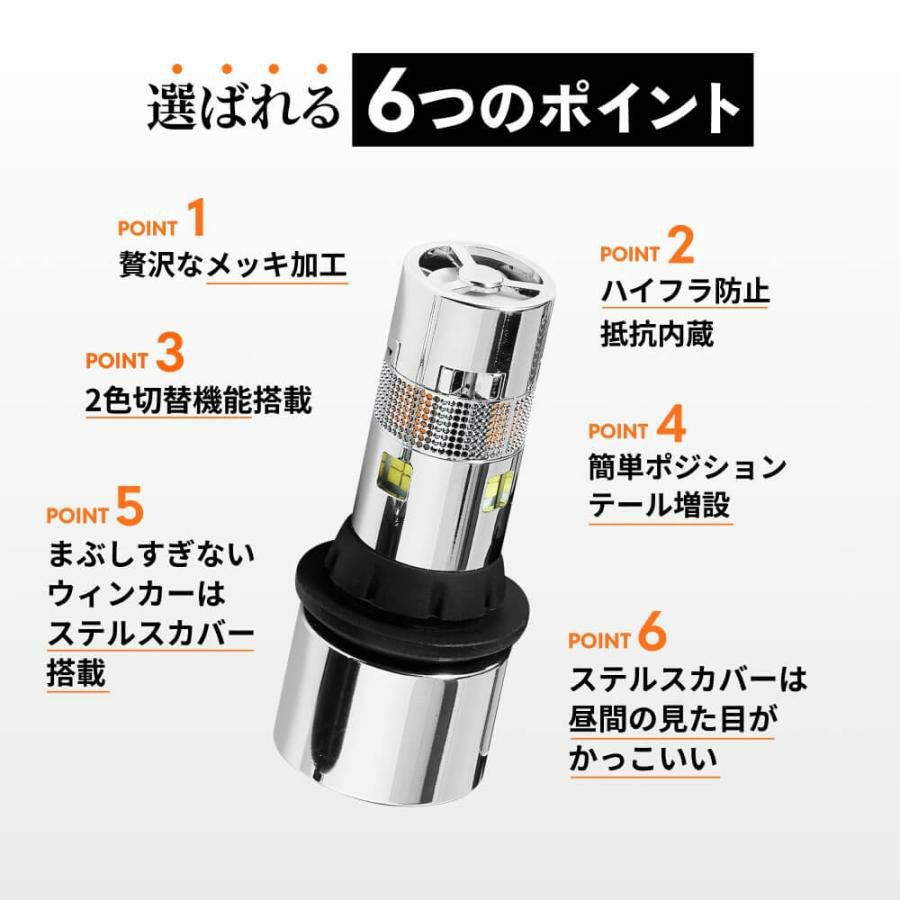 選ばれる 6つのポイント

POINT 1
贅沢なメッキ加工

POINT 2
ハイフラ防止
抵抗内蔵

POINT 3
2色切替機能搭載

POINT 4
簡単ポジション
テール増設

POINT 5
まぶしすぎない
ウィンカーは
ステルスカバー
搭載

POINT 6
ステルスカバーは
昼間の見た目が
かっこいい