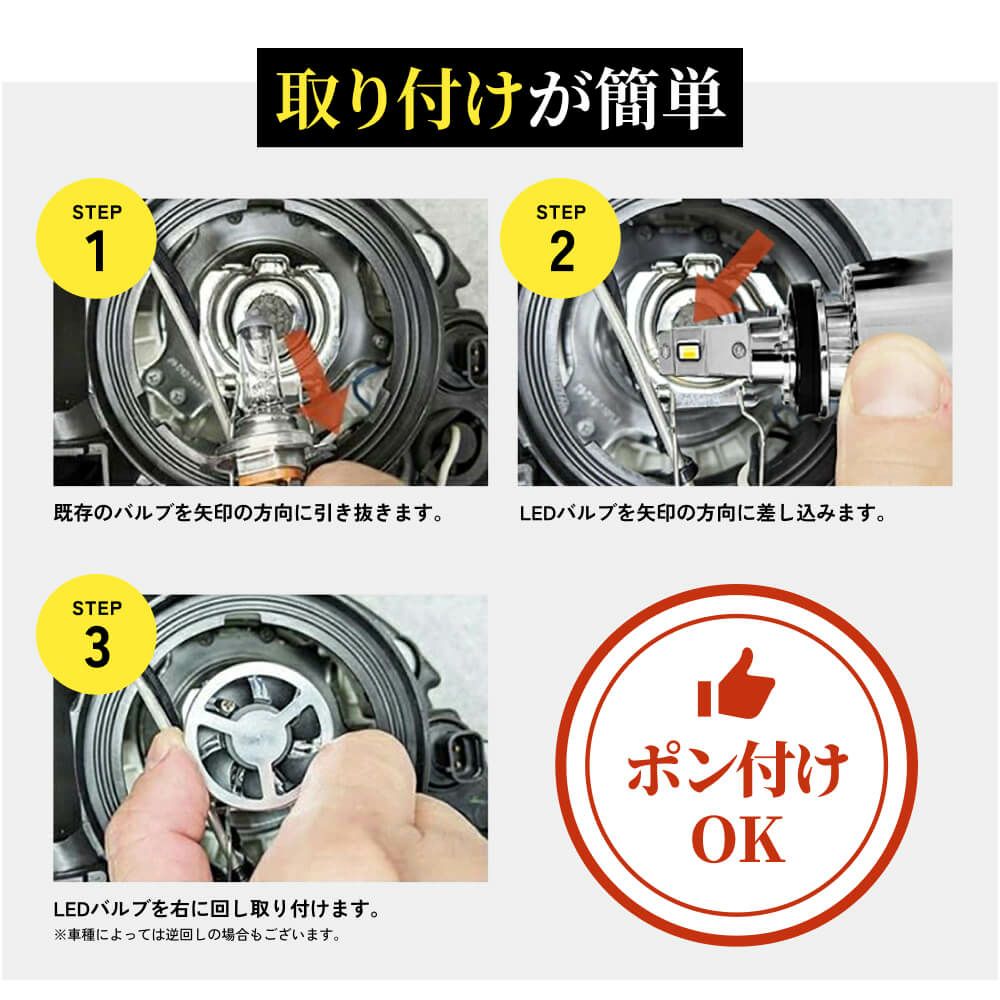 取り付けが簡単

STEP
1

既存のバルブを矢印の方向に引き抜きます。

STEP
2

LEDバルブを矢印の方向に差し込みます。

STEP
3

LEDバルブを右に回し取り付けます。
※車種によっては逆回しの場合もございます。

ポン付け
OK