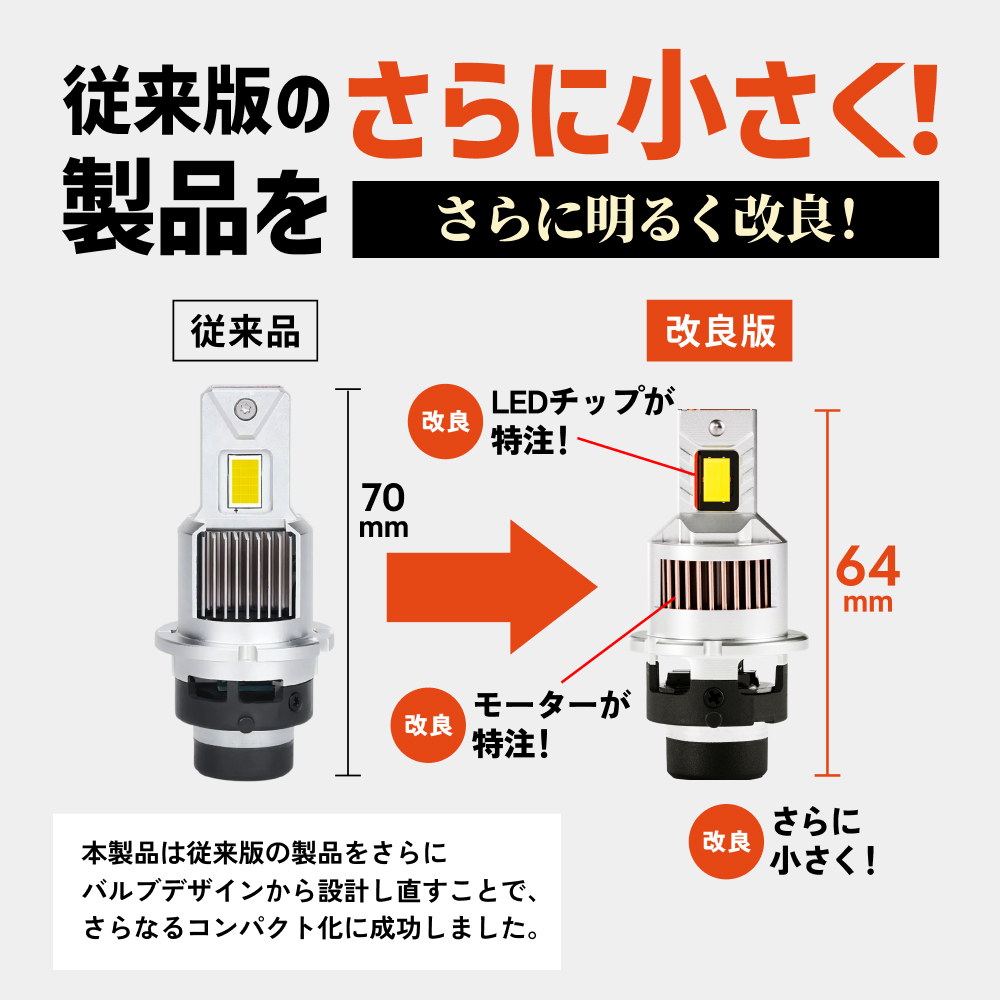 従来版の製品を
さらに小さく!
さらに明るく改良!

従来品

70 mm

改良版

改良 LEDチップが特注!

64 mm

改良 モーターが特注!

改良 さらに小さく!

本製品は従来版の製品をさらにバルブデザインから設計し直すことで、さらなるコンパクト化に成功しました。