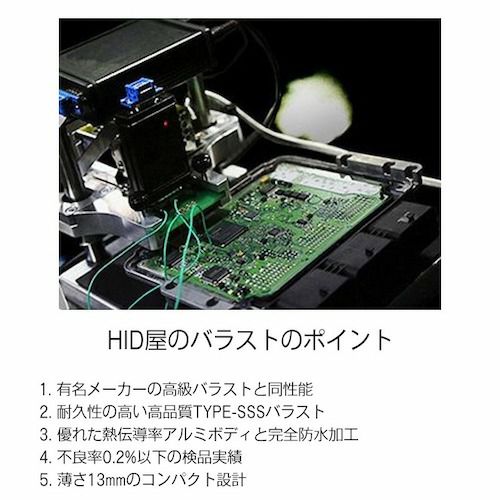 HID屋のバラストのポイント

1. 有名メーカーの高級バラストと同性能
2. 耐久性の高い高品質TYPE-SSSバラスト
3. 優れた熱伝導率アルミボディと完全防水加工
4. 不良率0.2%以下の検品実績
5. 薄さ13㎜のコンパクト設計