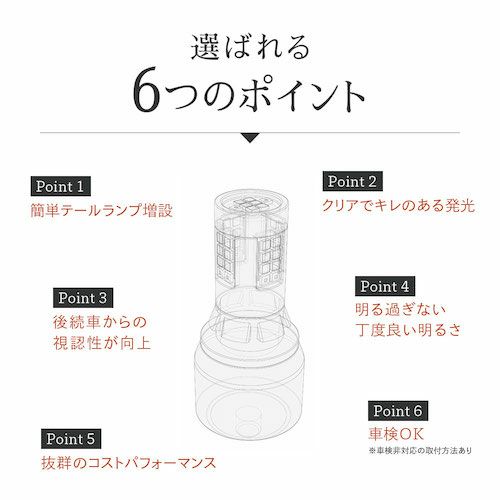 選ばれる
6つのポイント

Point 1
簡単テールランプ増設

Point 2
クリアでキレのある発光

Point 3
後続車からの
視認性が向上

Point 4
明る過ぎない
丁度良い明るさ

Point 5
抜群のコストパフォーマンス

Point 6
車検OK
※車検非対応の取付方法あり