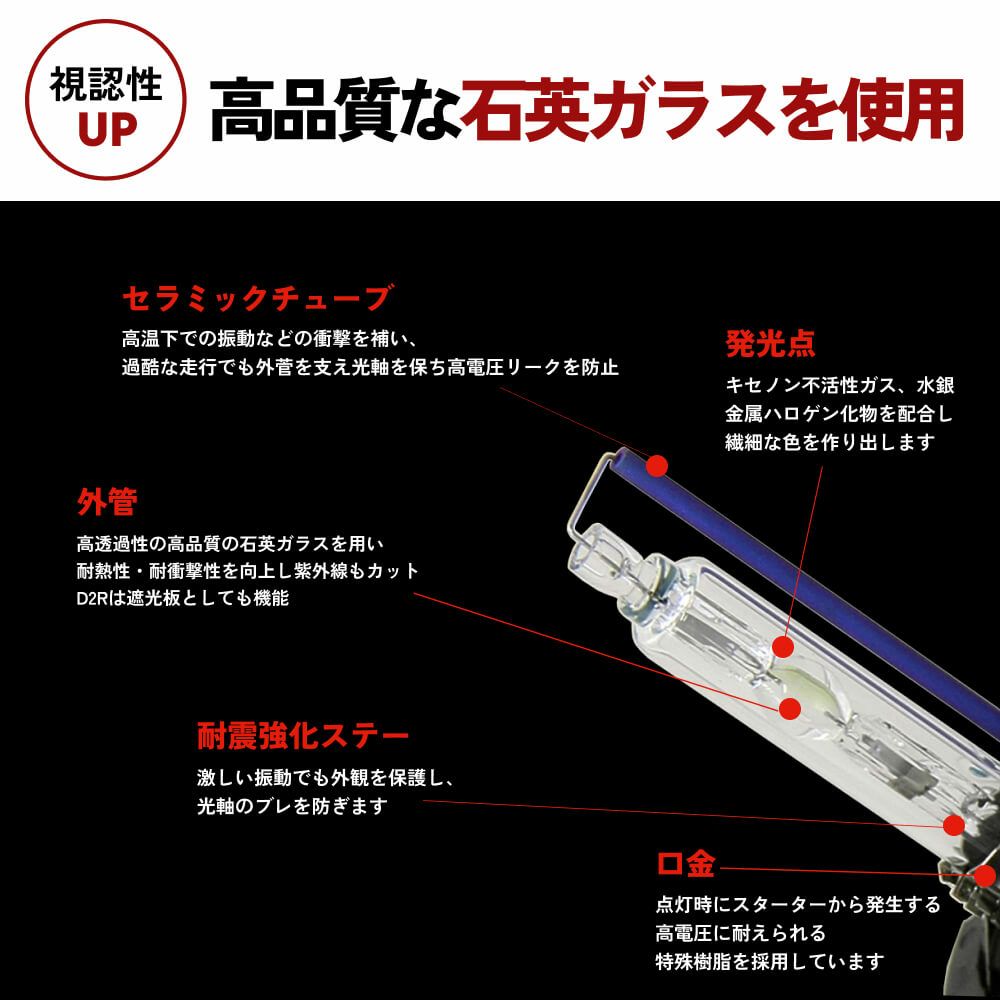 視認性
UP

高品質な石英ガラスを使用

セラミックチューブ
高温下での振動などの衝撃を補い、
過酷な走行でも外管を支え光軸を保ち高電圧リークを防止

発光点
キセノン不活性ガス、水銀
金属ハロゲン化物を配合し
繊細な色を作り出します

外管
高透過性の高品質の石英ガラスを用い
耐熱性・耐衝撃性を向上し紫外線もカット
D2Rは遮光板としても機能

耐震強化ステー
激しい振動でも外観を保護し、
光軸のブレを防ぎます

口金
点灯時にスターターから発生する
高電圧に耐えられる
特殊樹脂を採用しています