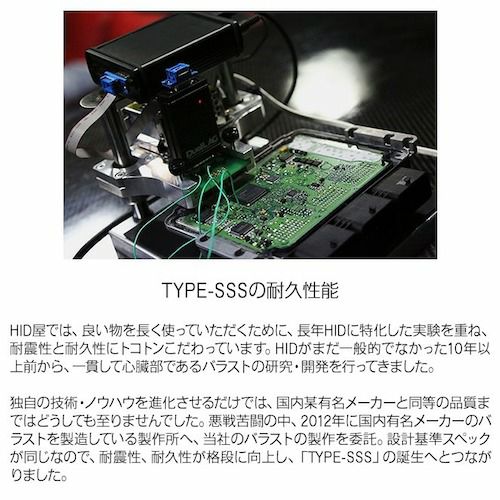 TYPE-SSSの耐久性能

HID屋では、良い物を長く使っていただくために、長年HIDに特化した実験を重ね、耐震性と耐久性にトコトンこだわっています。HIDがまだ一般的でなかった10年以上前から、一貫して心臓部であるバラストの研究・開発を行ってきました。

独自の技術・ノウハウを進化させるだけでは、国内某有名メーカーと同等の品質まではどうしても至りませんでした。悪戦苦闘の中、2012年に国内有名メーカーのバラストを製造している製作所へ、当社のバラストの製作を委託。設計基準スペックが同じなので、耐震性、耐久性が格段に向上し、「TYPE-SSS」の誕生へとつながりました。