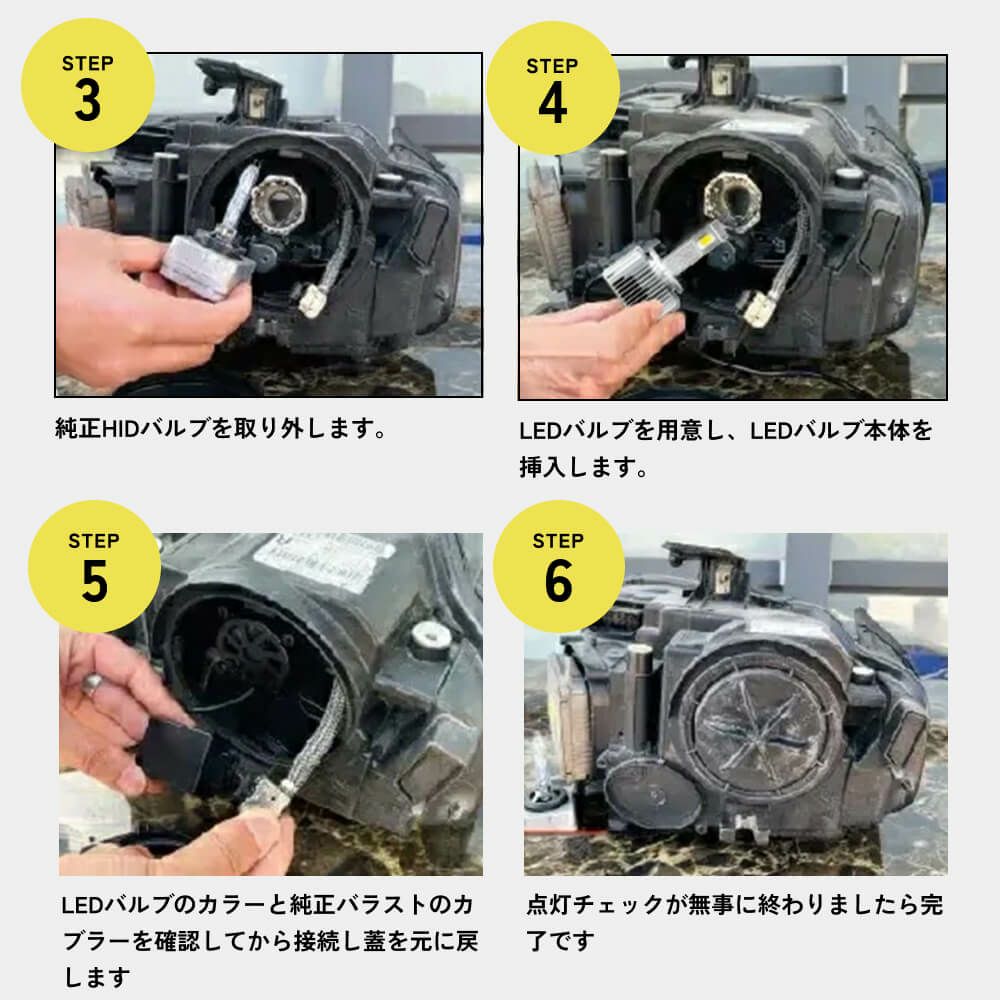 STEP
3

純正HIDバルブを取り外します。

STEP
4

LEDバルブを用意し、LEDバルブ本体を挿入します。

STEP
5

LEDバルブのカラーと純正バラストのカプラーを確認してから接続し蓋を元に戻します

STEP
6

点灯チェックが無事に終わりましたら完了です