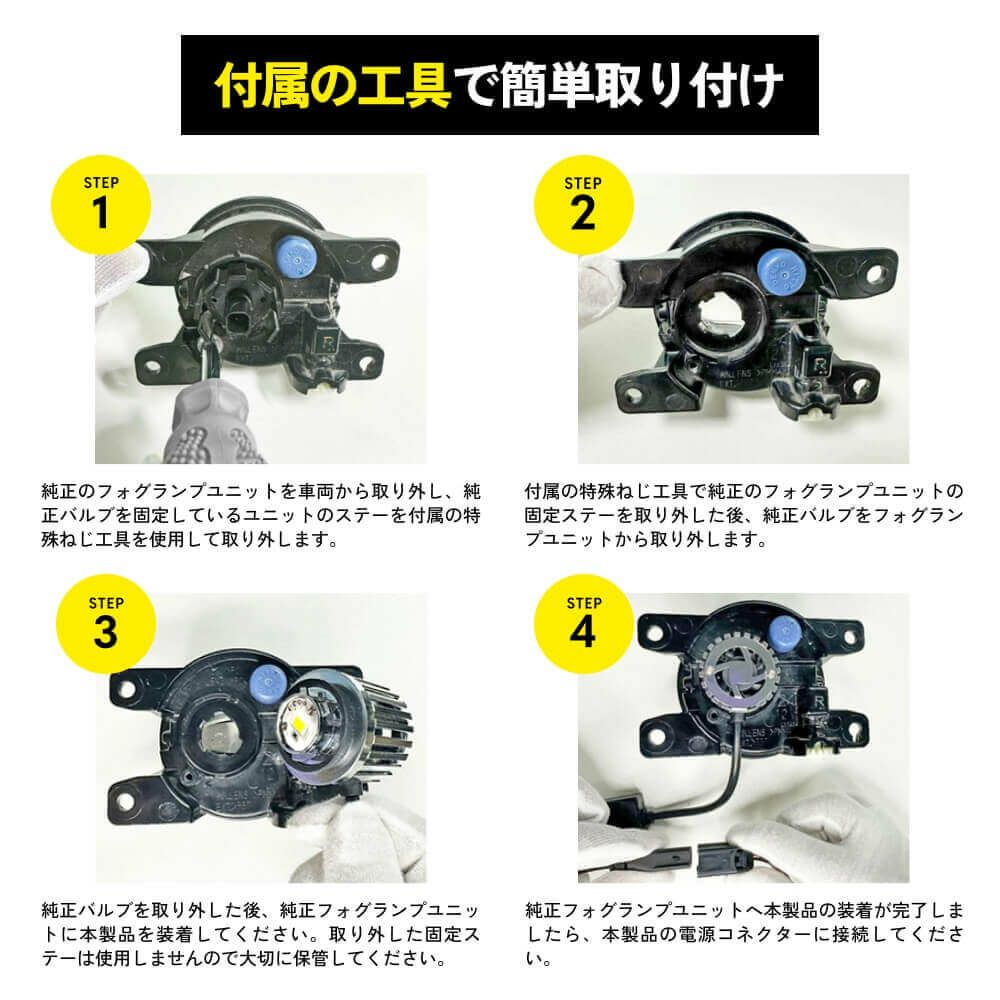 付属の工具で簡単取り付け

STEP
1

純正のフォグランプユニットを車両から取り外し、純正バルブを固定しているユニットのステーを付属の特殊ねじ工具を使用して取り外します。

STEP
2

付属の特殊ねじ工具で純正のフォグランプユニットの固定ステーを取り外した後、純正バルブをフォグランプユニットから取り外します。

STEP
3

純正バルブを取り外した後、純正フォグランプユニットに本製品を装着してください。取り外した固定ステーは使用しませんので大切に保管してください。

STEP
4

純正フォグランプユニットへ本製品の装着が完了しましたら、本製品の電源コネクターに接続してください。