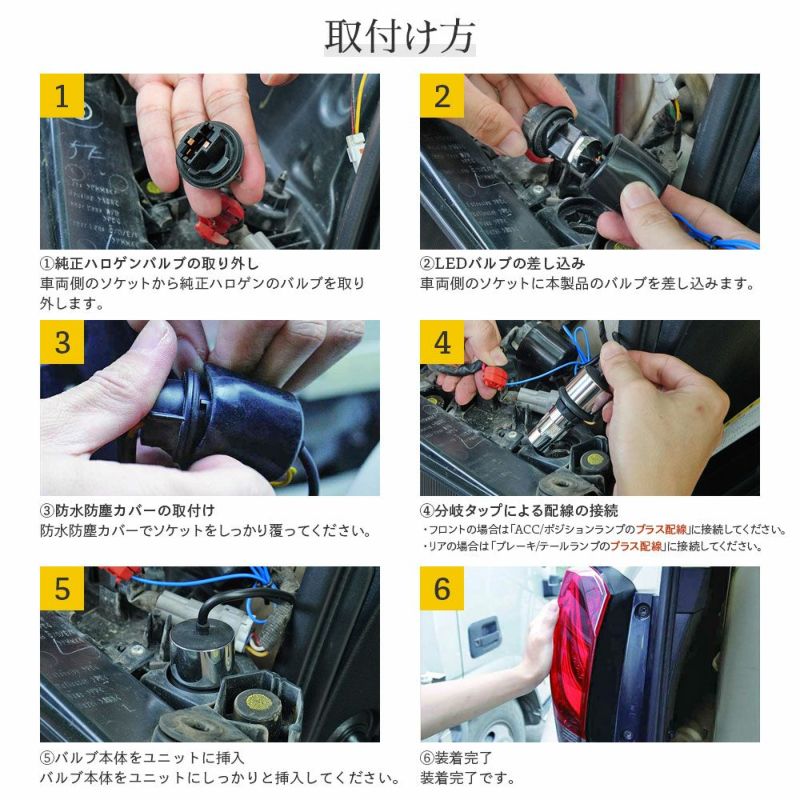 取付け方

1

①純正ハロゲンバルブの取り外し
車両側のソケットから純正ハロゲンのバルブを取り外します。

2

②LEDバルブの差し込み
車両側のソケットに本製品のバルブを差し込みます。

3

③防水防塵カバーの取付け
防水防塵カバーでソケットをしっかり覆ってください。

4

④分岐タップによる配線の接続
・フロントの場合は「ACC/ポジションランプのプラス配線」に接続してください。
・リアの場合は「ブレーキ/テールランプのプラス配線」に接続してください。

5

⑤バルブ本体をユニットに挿入
バルブ本体をユニットにしっかりと挿入してください。

6

⑥装着完了
装着完了です。