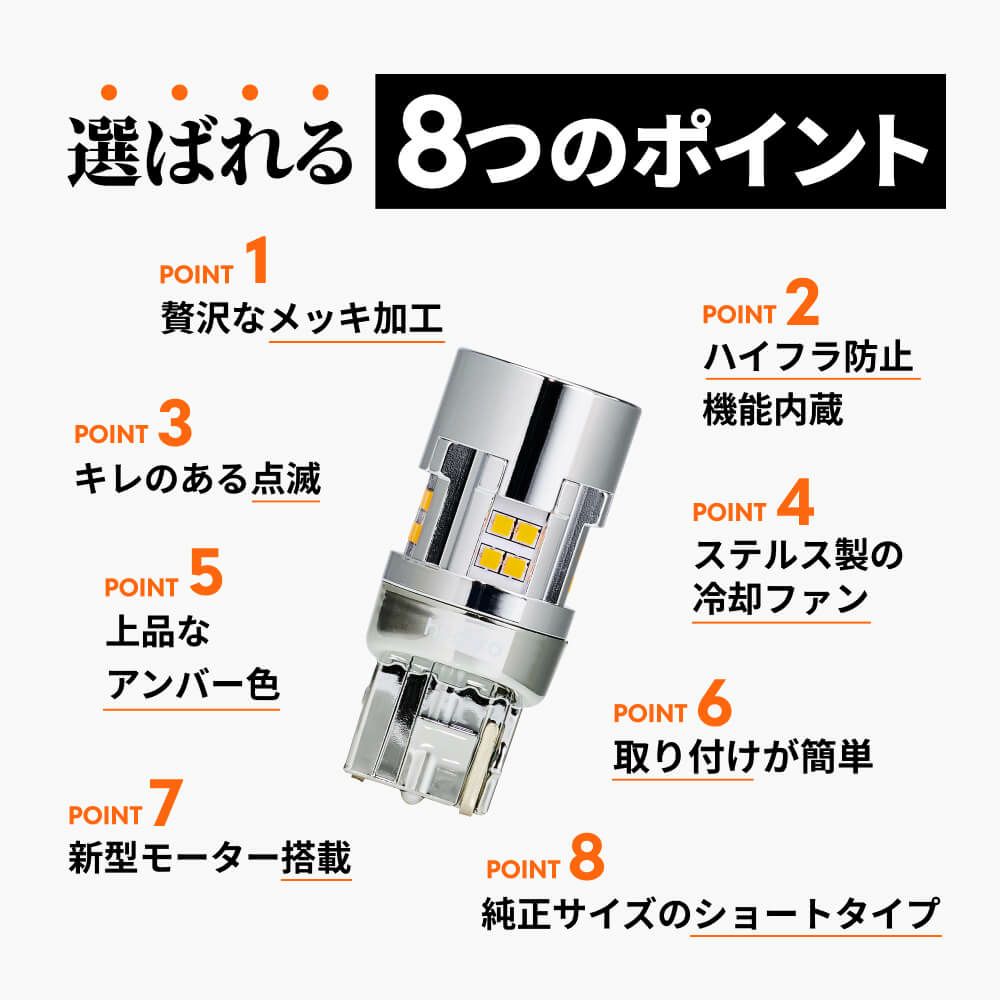 選ばれる 8つのポイント

POINT 1
贅沢なメッキ加工

POINT 2
ハイフラ防止
機能内蔵

POINT 3
キレのある点滅

POINT 4
ステルス製の
冷却ファン

POINT 5
上品な
アンバー色

POINT 6
取り付けが簡単

POINT 7
新型モーター搭載

POINT 8
純正サイズのショートタイプ