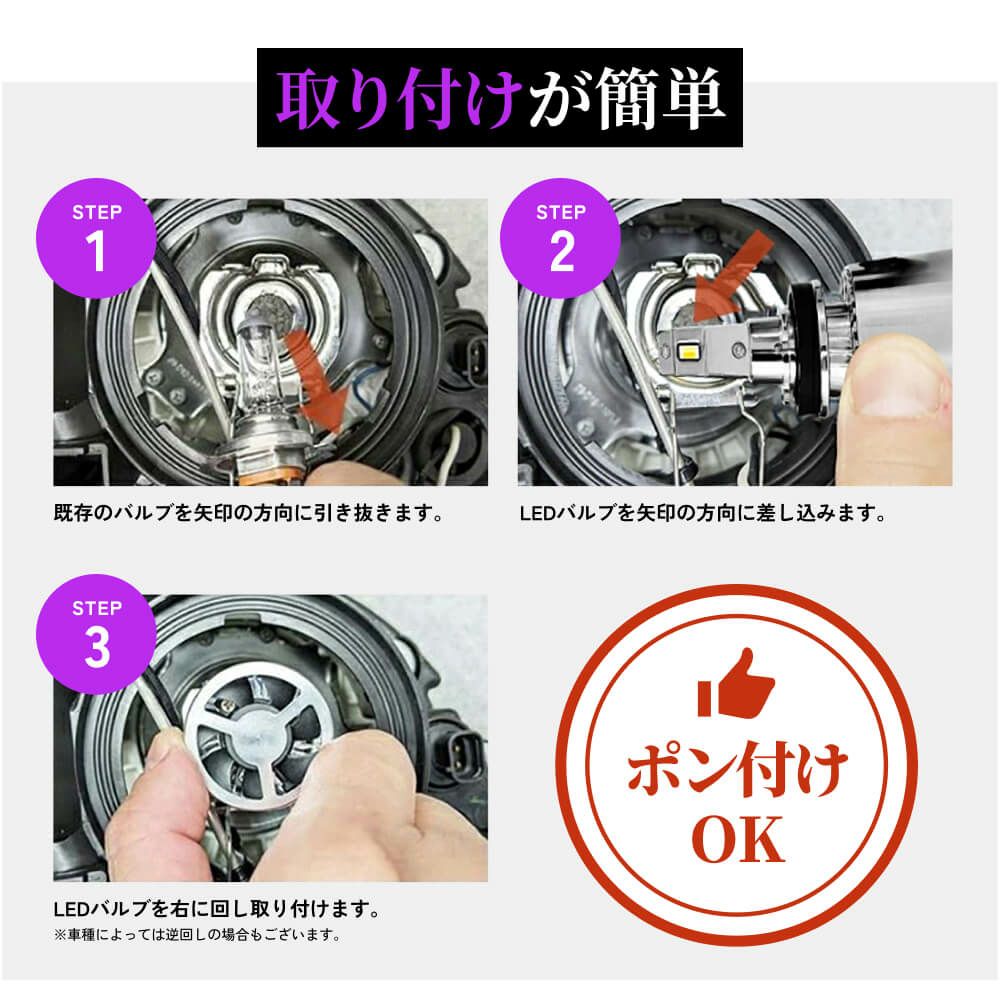 取り付けが簡単

STEP
1

既存のバルブを矢印の方向に引き抜きます。

STEP
2

LEDバルブを矢印の方向に差し込みます。

STEP
3

LEDバルブを右に回し取り付けます。
※車種によっては逆回しの場合もございます。

ポン付け
OK