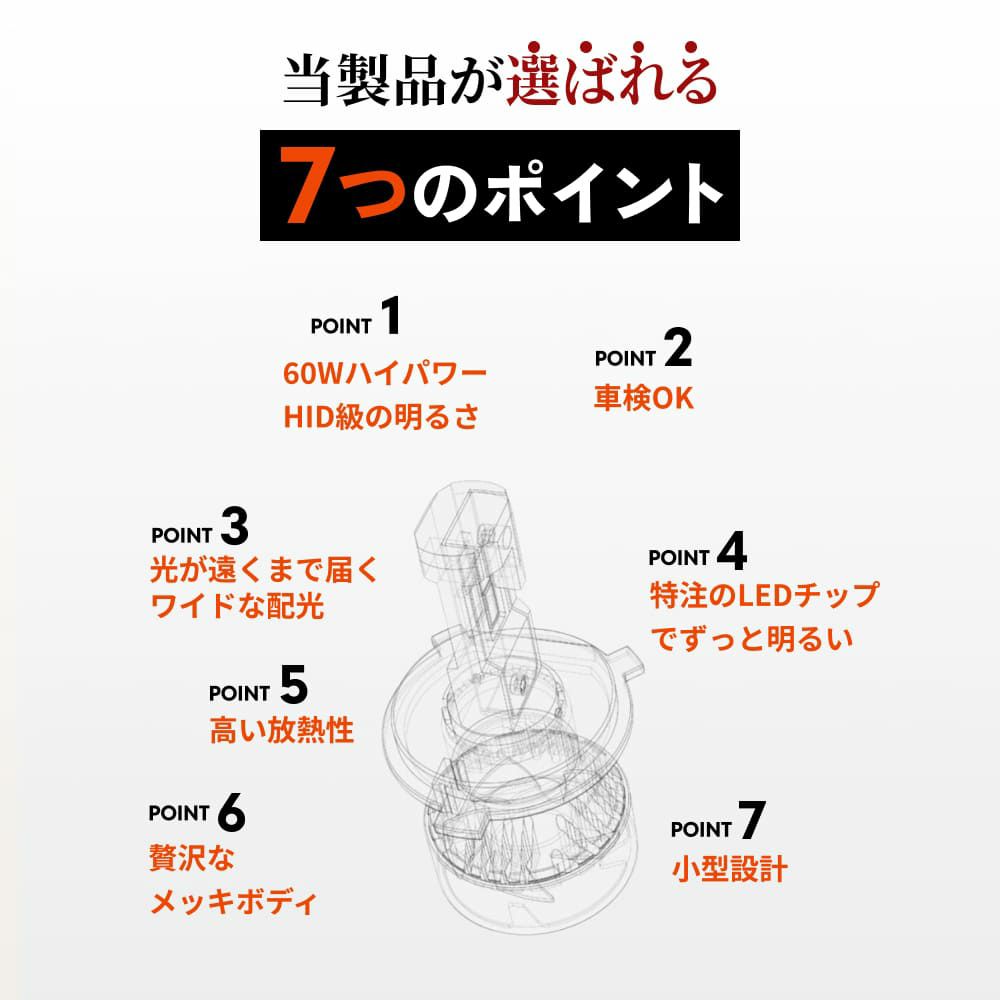 当製品が選ばれる

7つのポイント

POINT 1
60Wハイパワー
HID級の明るさ

POINT 2
車検OK

POINT 3
光が遠くまで届く
ワイドな配光

POINT 4
特注のLEDチップ
でずっと明るい

POINT 5
高い放熱性

POINT 6
贅沢な
メッキボディ

POINT 7
小型設計