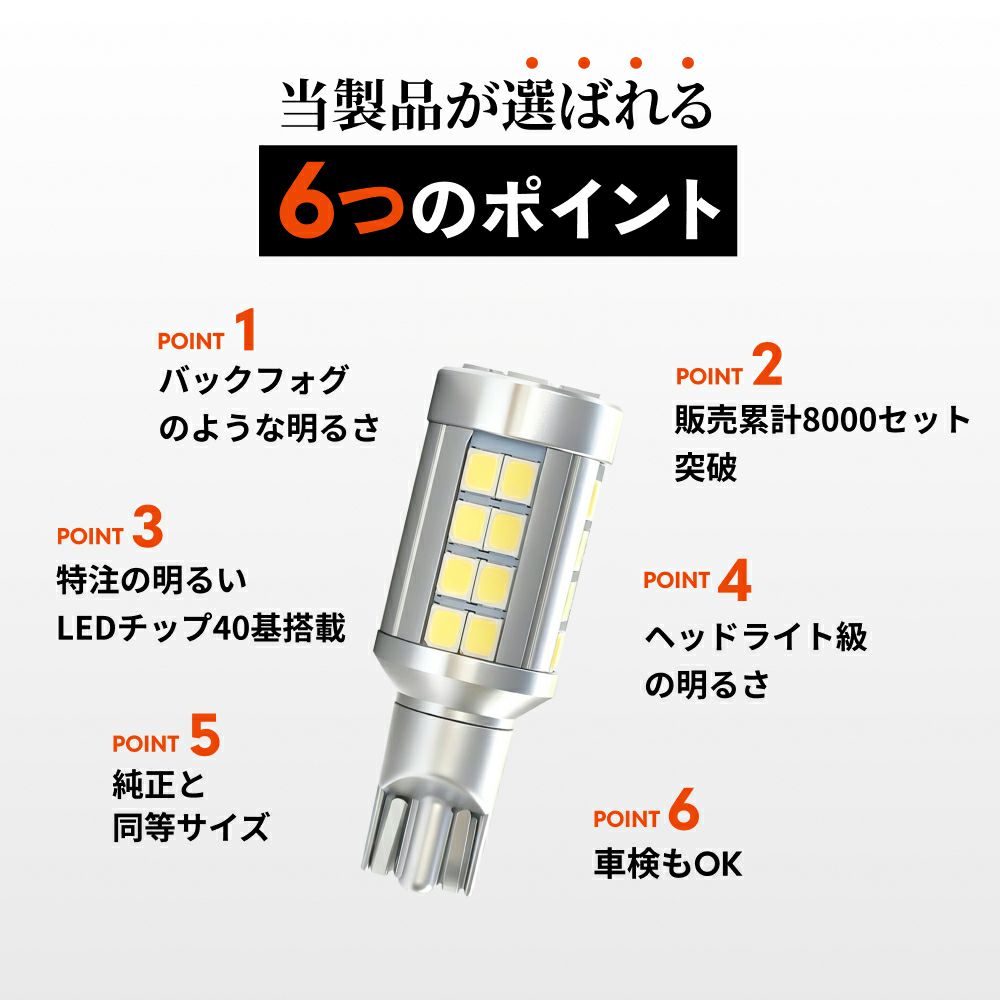 当製品が選ばれる
6つのポイント

POINT 1
バックフォグのような明るさ

POINT 2
販売累計8000セット突破

POINT 3
特注の明るいLEDチップ40基搭載

POINT 4
ヘッドライト級の明るさ

POINT 5
純正と同等サイズ

POINT 6
車検もOK