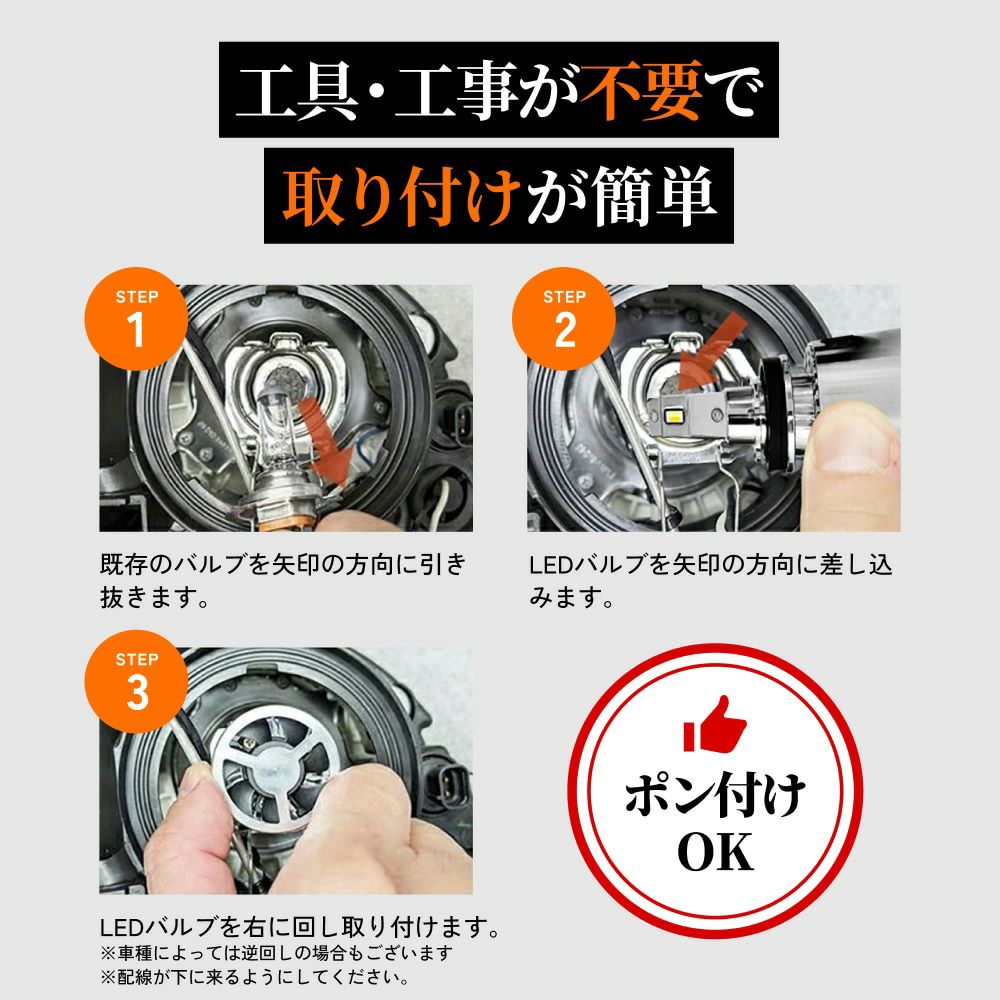 工具・工事が不要で

取り付けが簡単

STEP
1

既存のバルブを矢印の方向に引き抜きます。

STEP
2

LEDバルブを矢印の方向に差し込みます。

STEP
3

LEDバルブを右に回し取り付けます。
※車種によっては逆回しの場合もございます
※配線が下に来るようにしてください。

ポン付け
OK